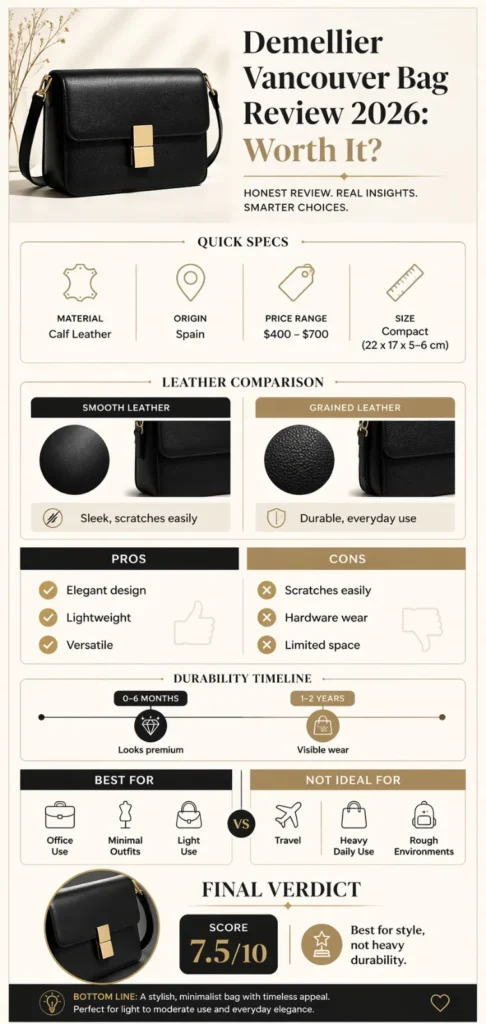 Demellier Vancouver Bag Review 2026: Worth It?

HONEST REVIEW. REAL INSIGHTS. SMARTER CHOICES.

QUICK SPECS

MATERIAL
Calf Leather

ORIGIN
Spain

PRICE RANGE
$400 – $700

SIZE
Compact
(22 x 17 x 5–6 cm)

LEATHER COMPARISON

SMOOTH LEATHER
Sleek, scratches easily

GRAINED LEATHER
Durable, everyday use

PROS
Elegant design
Lightweight
Versatile

CONS
Scratches easily
Hardware wear
Limited space

DURABILITY TIMELINE

0–6 MONTHS
Looks premium

1–2 YEARS
Visible wear

BEST FOR
Office Use
Minimal Outfits
Light Use

VS

NOT IDEAL FOR
Travel
Heavy Daily Use
Rough Environments

FINAL VERDICT

SCORE
7.5/10

Best for style, not heavy durability.

BOTTOM LINE: A stylish, minimalist bag with timeless appeal. Perfect for light to moderate use and everyday elegance.